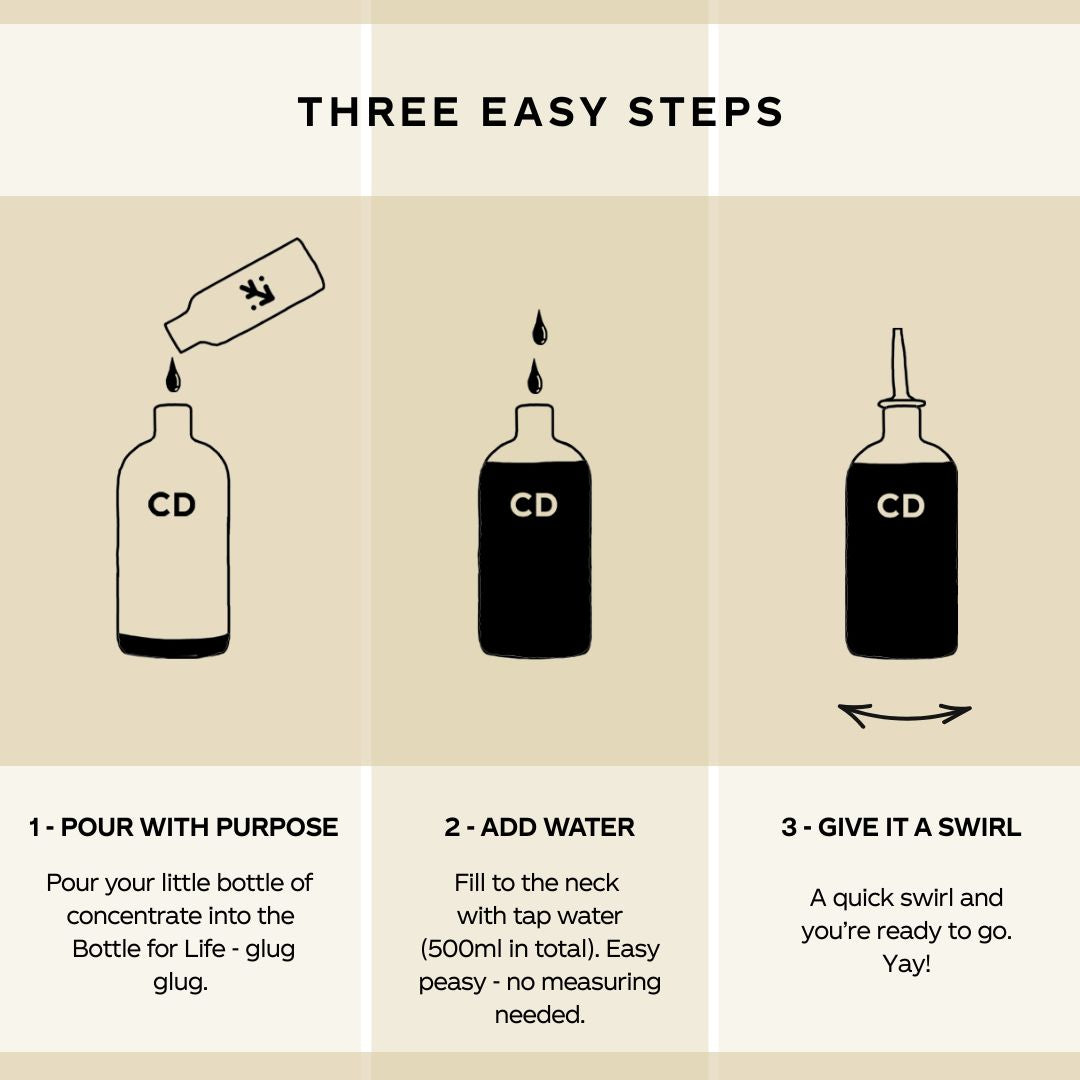 THREE EASY STEPS

CD

CD

CD

1 - POUR WITH PURPOSE

Pour your little bottle of concentrate into the Bottle for Life - glug glug.

2 - ADD WATER

Fill to the neck with tap water (500ml in total). Easy peasy - no measuring needed.

3 - GIVE IT A SWIRL

A quick swirl and you're ready to go. Yay!